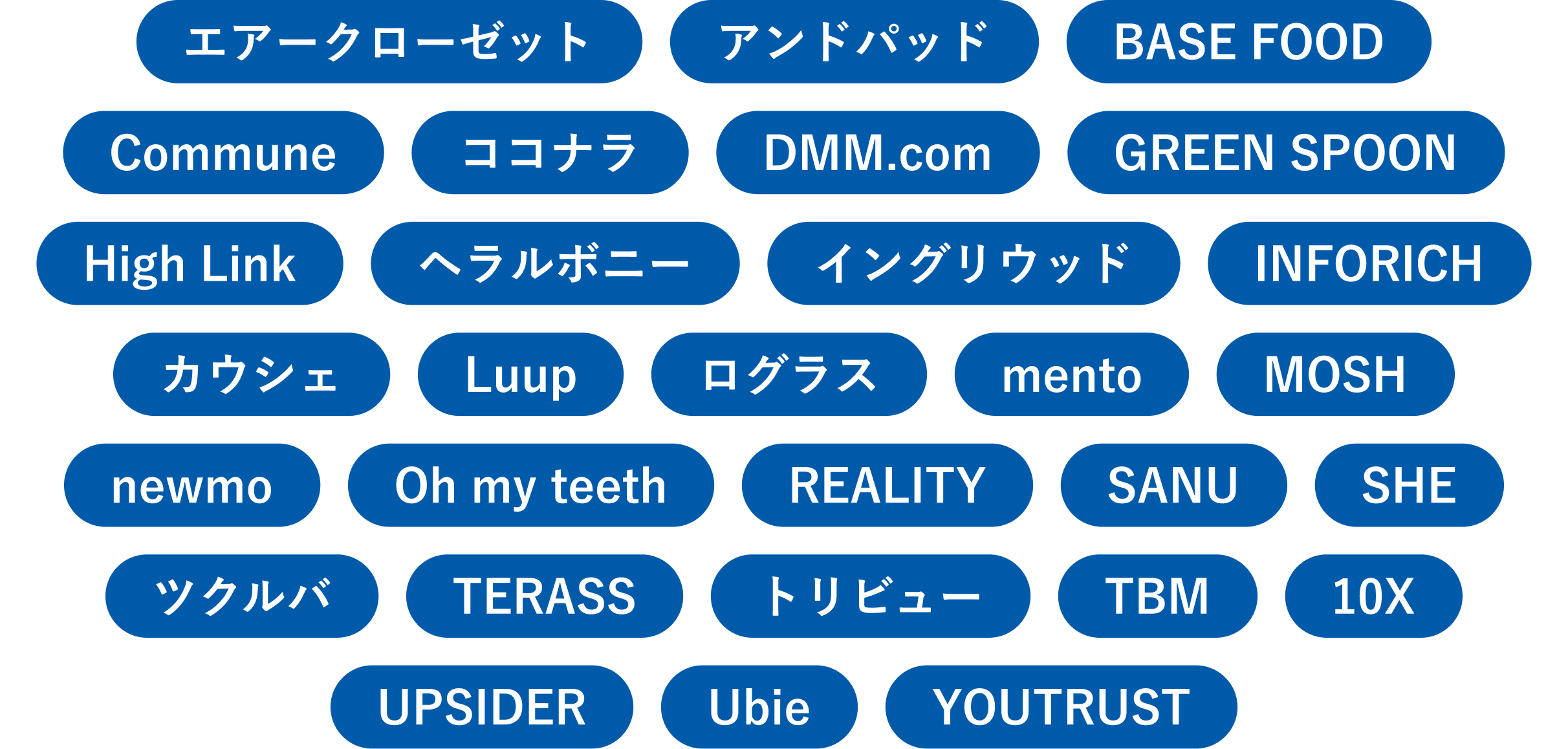 エアークローゼット アンドパッド BASE FOOD

Commune ココナラ DMM.com GREEN SPOON

High Link ヘラルボニー イングリウッド INFORICH

カウシェ Luup ログラス mento MOSH

newmo Oh my teeth REALITY SANU SHE

ツクルバ TERASS トリビュー TBM 10X

UPSIDER Ubie YOUTRUST